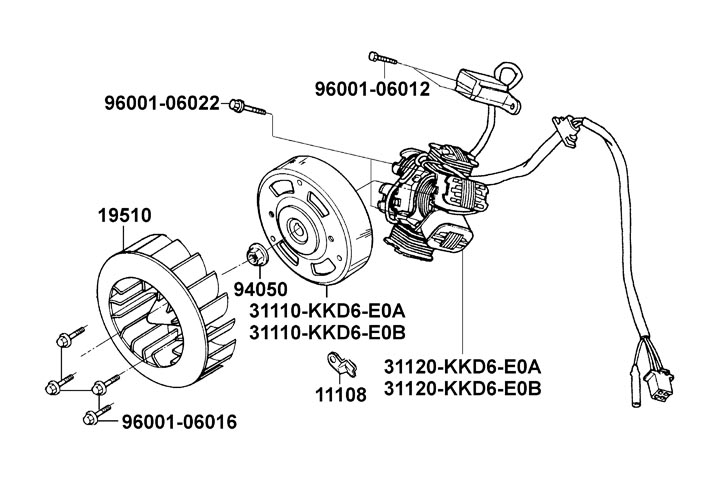 96001-06012
96001-06022
19510
94050
31110-KKD6-E0A
31110-KKD6-E0B
31120-KKD6-E0A
31120-KKD6-E0B
11108
96001-06016